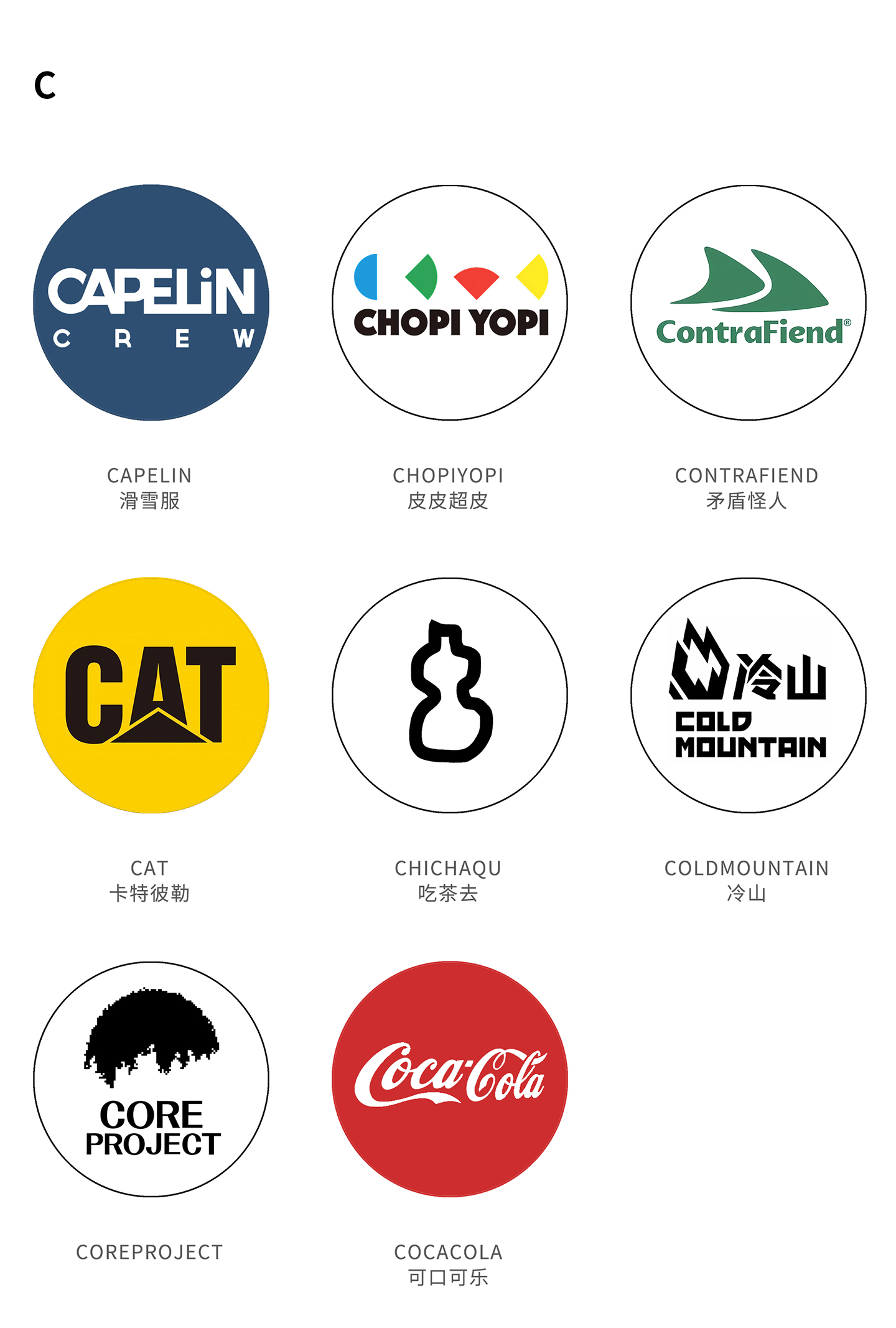 C

CAPELiN
C R E W

CAPELIN
滑雪服

CHOPI YOPI

CHOPIYOPI
皮皮超皮

ContraFiend®

CONTRAFIEND
矛盾怪人

CAT

CAT
卡特彼勒

CHICHAQU
吃茶去

冷山
COLD
MOUNTAIN

COLDMOUNTAIN
冷山

CORE
PROJECT

COREPROJECT

Coca-Cola

COCACOLA
可口可乐